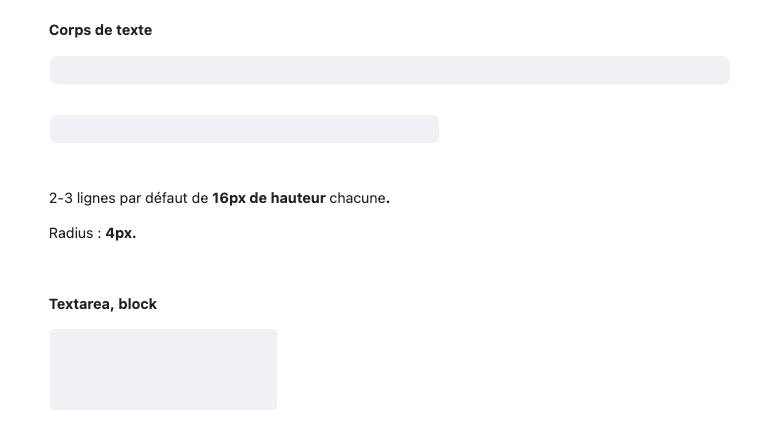 Corps de texte

2-3 lignes par défaut de 16px de hauteur chacune.

Radius : 4px.

Textarea, block